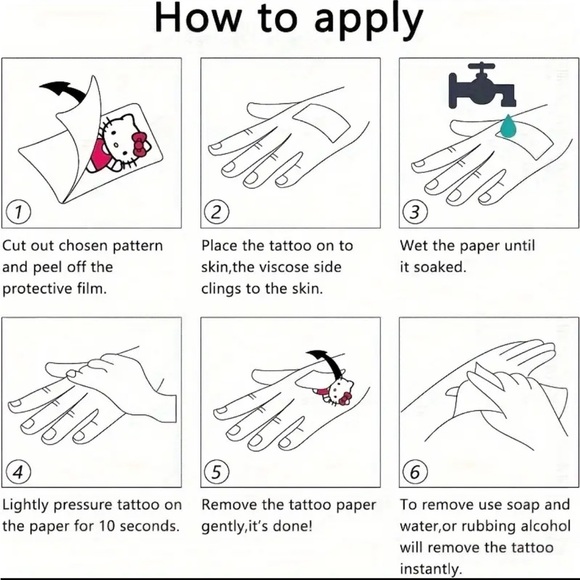 How to apply

1

Cut out chosen pattern and peel off the protective film.

2

Place the tattoo on to skin,the viscose side clings to the skin.

3

Wet the paper until it soaked.

4

Lightly pressure tattoo on the paper for 10 seconds.

5

Remove the tattoo paper gently,it's done!

6

To remove use soap and water,or rubbing alcohol will remove the tattoo instantly.